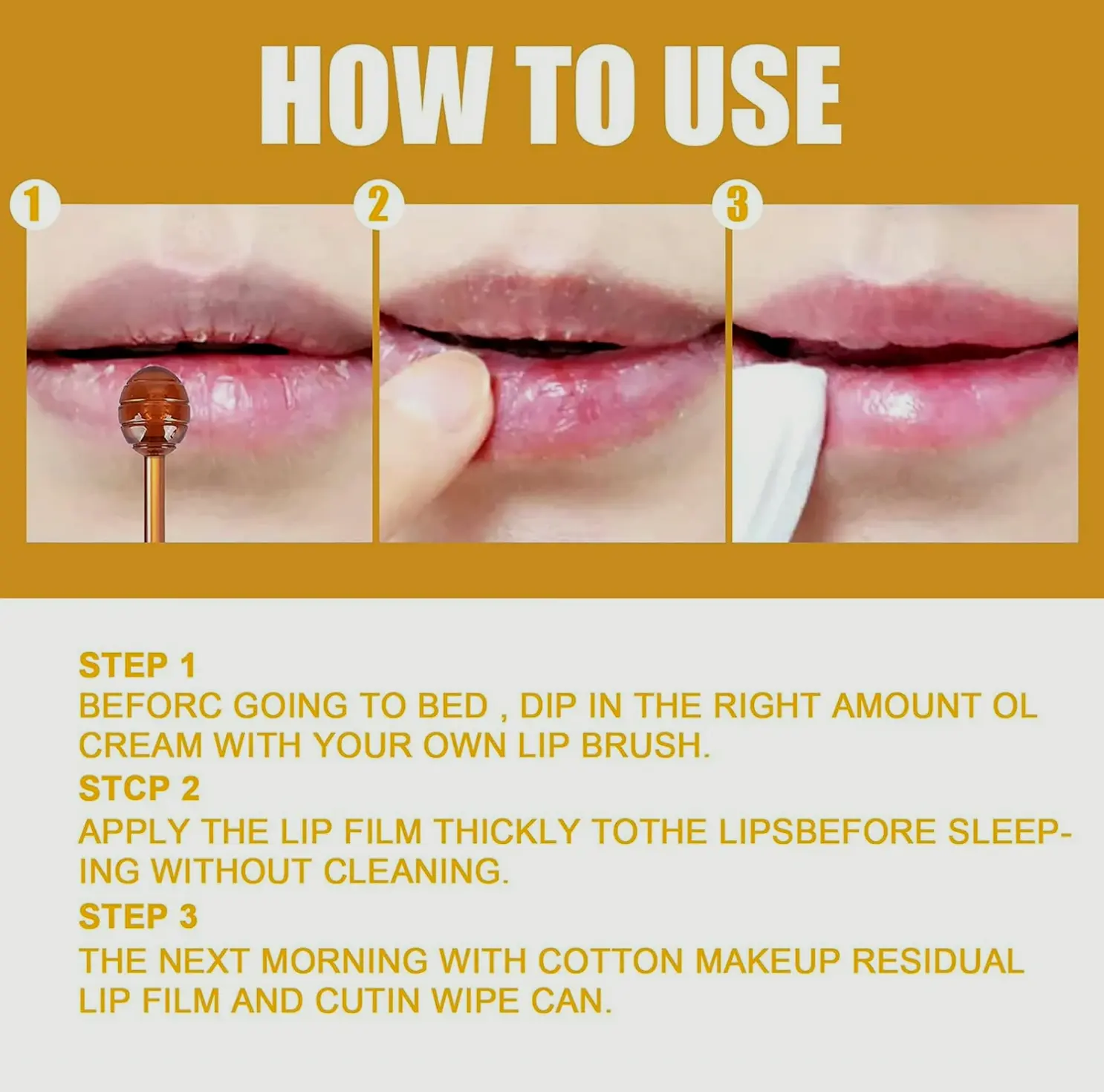 HOW TO USE

1

2

3

STEP 1
BEFORC GOING TO BED , DIP IN THE RIGHT AMOUNT OL CREAM WITH YOUR OWN LIP BRUSH.
STCP 2
APPLY THE LIP FILM THICKLY TOTHE LIPSBEFORE SLEEPING WITHOUT CLEANING.
STEP 3
THE NEXT MORNING WITH COTTON MAKEUP RESIDUAL LIP FILM AND CUTIN WIPE CAN.